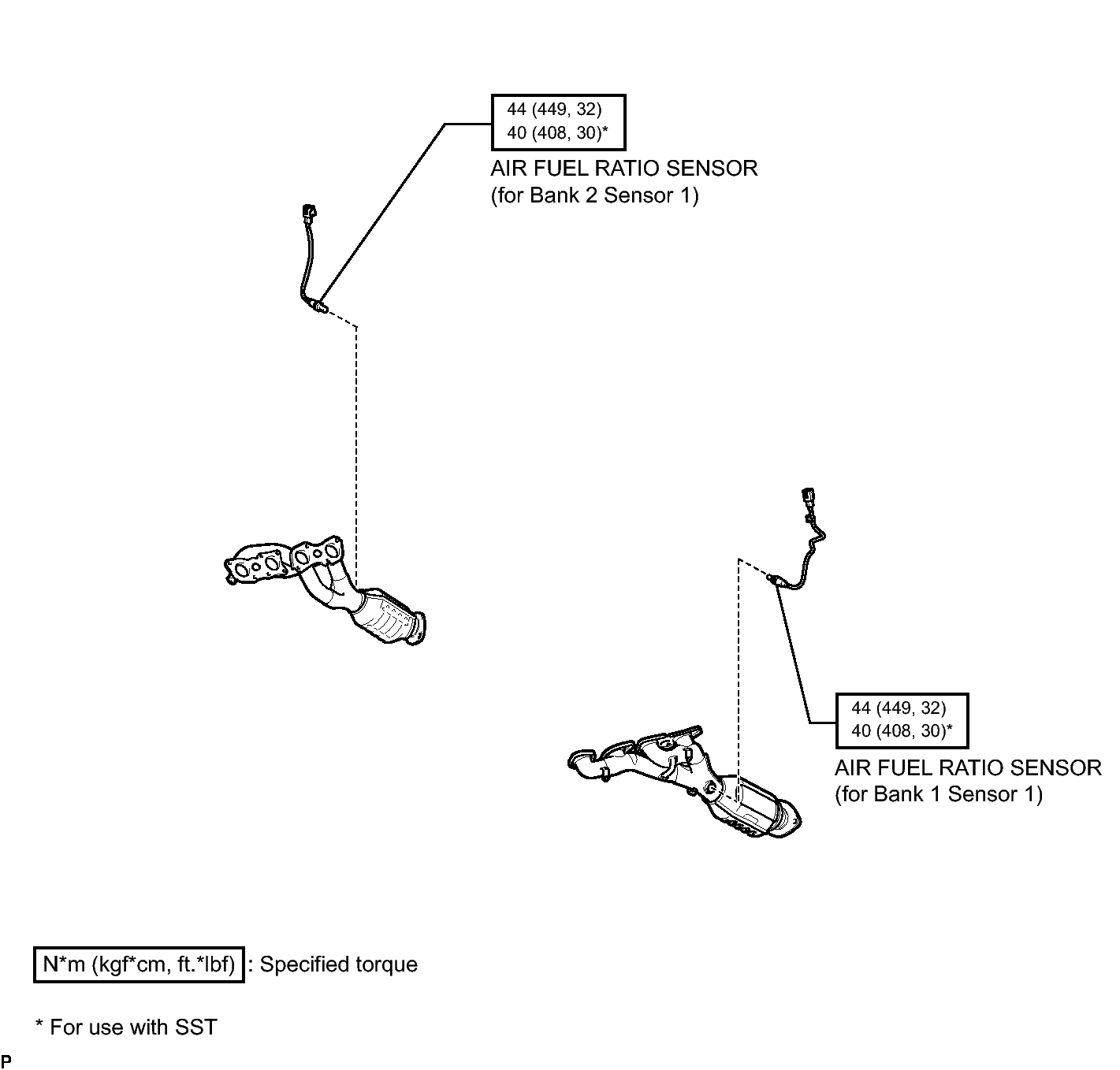 44 (449, 32)
40 (408, 30)*

AIR FUEL RATIO SENSOR
(for Bank 2 Sensor 1)

44 (449, 32)
40 (408, 30)*

AIR FUEL RATIO SENSOR
(for Bank 1 Sensor 1)

N*m (kgf*cm, ft.*lbf) : Specified torque

* For use with SST

P