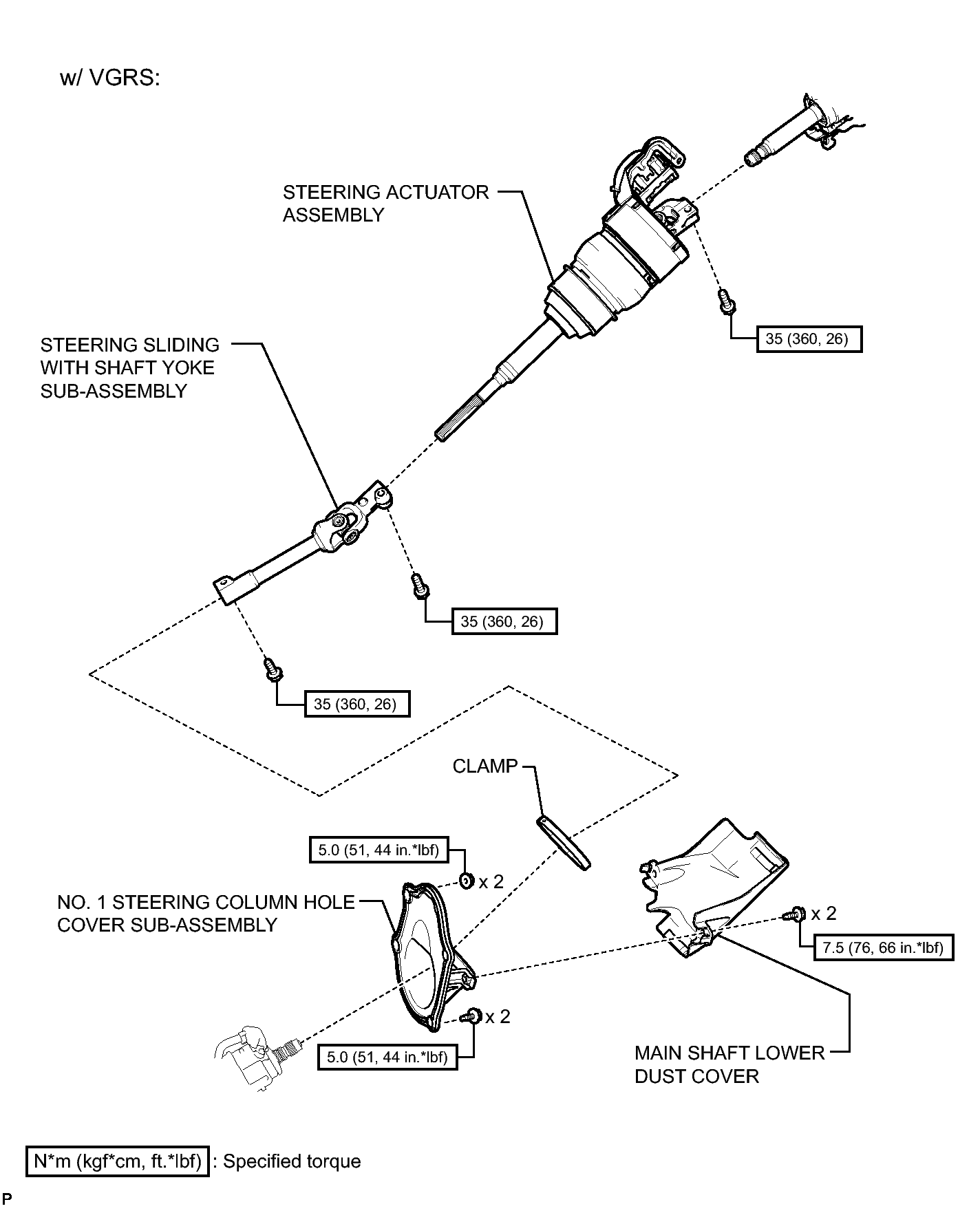 w/ VGRS:

STEERING ACTUATOR ASSEMBLY

35 (360, 26)

STEERING SLIDING WITH SHAFT YOKE SUB-ASSEMBLY

35 (360, 26)

35 (360, 26)

CLAMP

5.0 (51, 44 in.*lbf)

x 2

NO. 1 STEERING COLUMN HOLE COVER SUB-ASSEMBLY

x 2

7.5 (76, 66 in.*lbf)

x 2

5.0 (51, 44 in.*lbf)

MAIN SHAFT LOWER DUST COVER

N*m (kgf*cm, ft.*lbf) : Specified torque

P