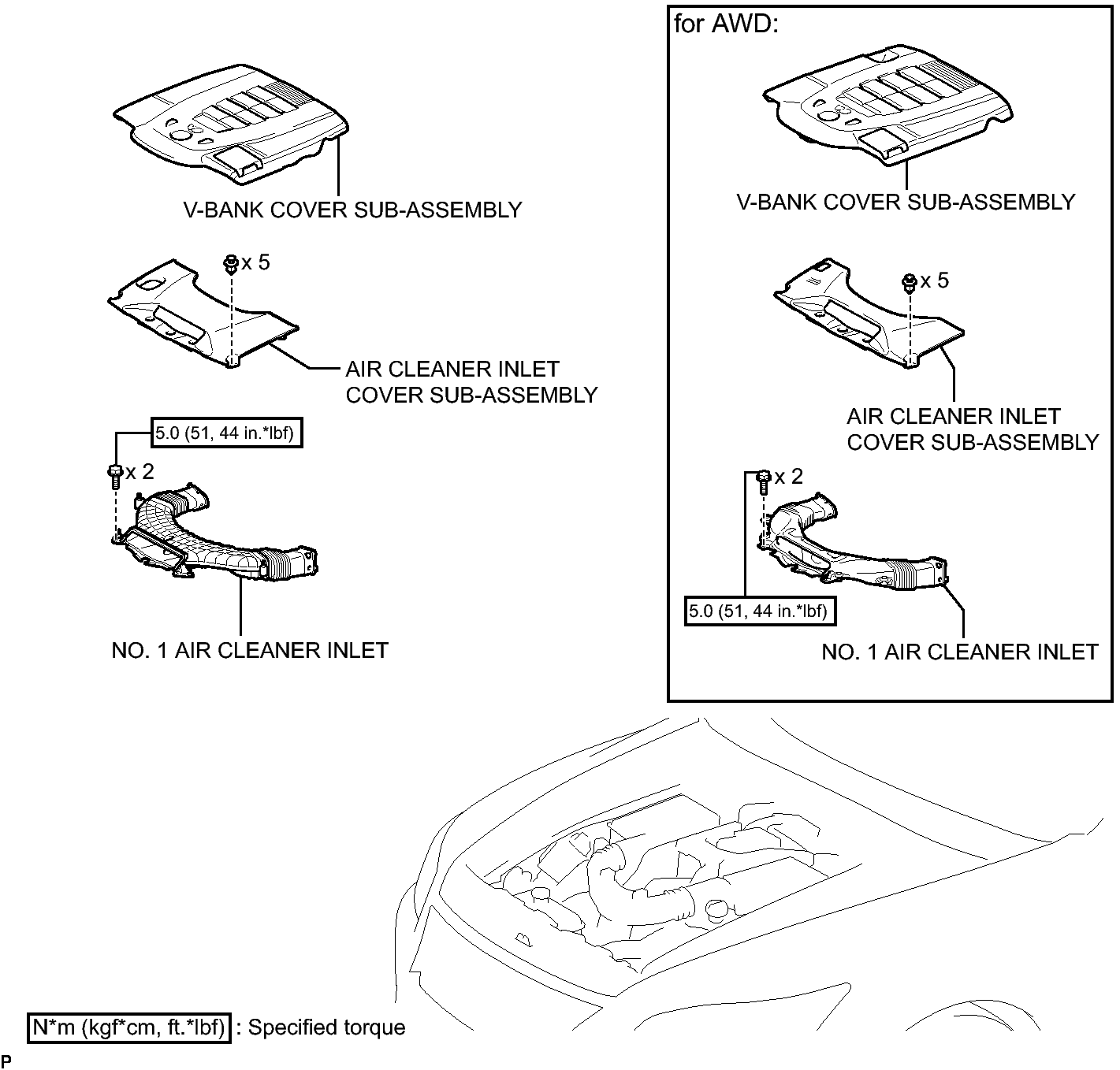 V-BANK COVER SUB-ASSEMBLY

x 5

AIR CLEANER INLET COVER SUB-ASSEMBLY

5.0 (51, 44 in.*lbf)

x 2

NO. 1 AIR CLEANER INLET

for AWD:

V-BANK COVER SUB-ASSEMBLY

x 5

AIR CLEANER INLET COVER SUB-ASSEMBLY

x 2

5.0 (51, 44 in.*lbf)

NO. 1 AIR CLEANER INLET

N*m (kgf*cm, ft.*lbf) : Specified torque

P