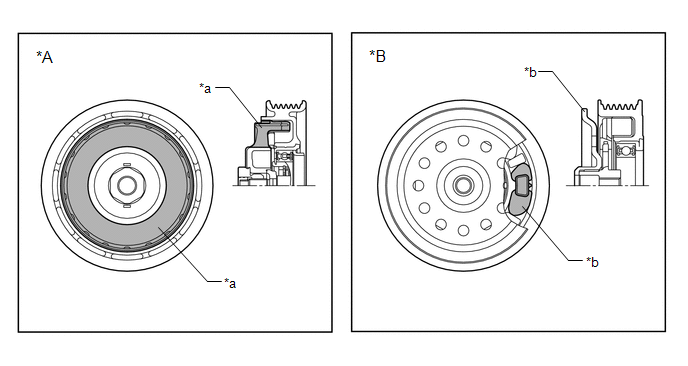 *A

*a

*a

*B

*b

*b