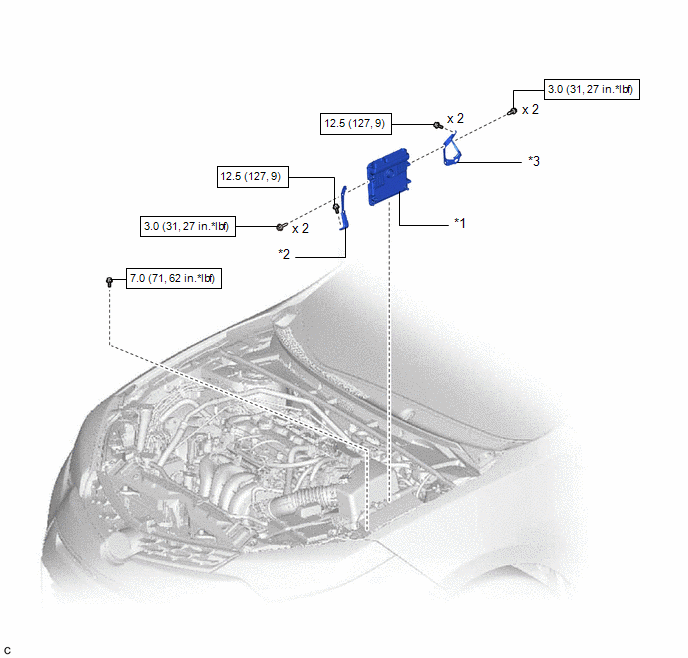 3.0 (31, 27 in.*lbf)

x 2

12.5 (127, 9)

x 2

*3

12.5 (127, 9)

3.0 (31, 27 in.*lbf)

x 2

*1

*2

7.0 (71, 62 in.*lbf)

C