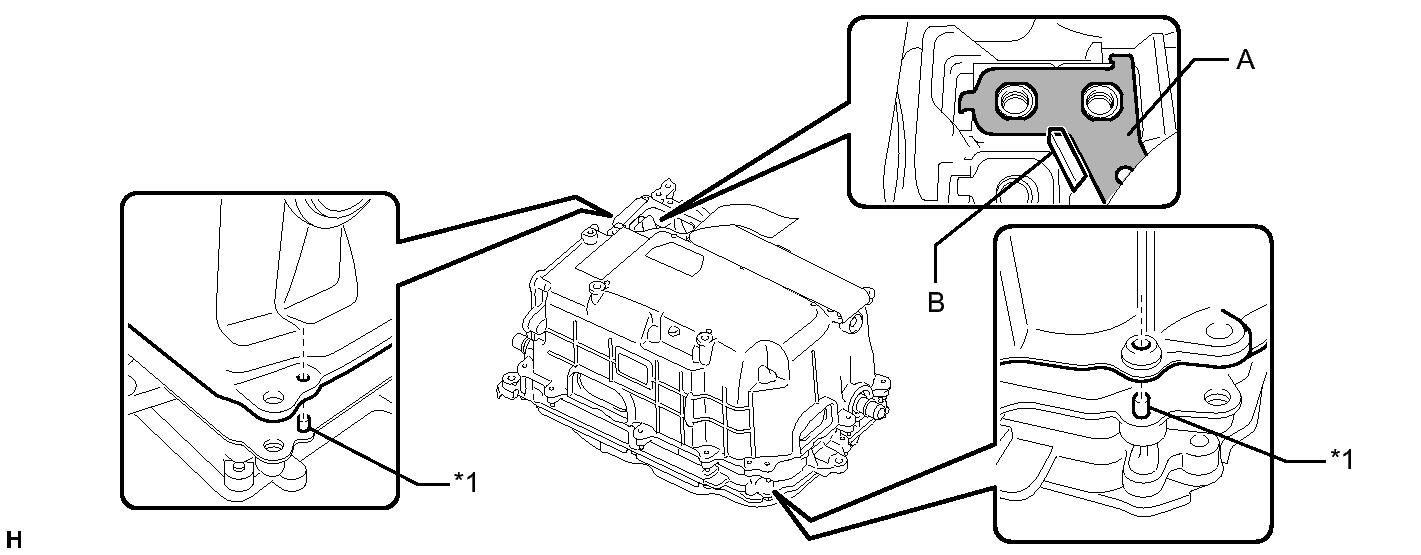 A

B

*1

*1

H