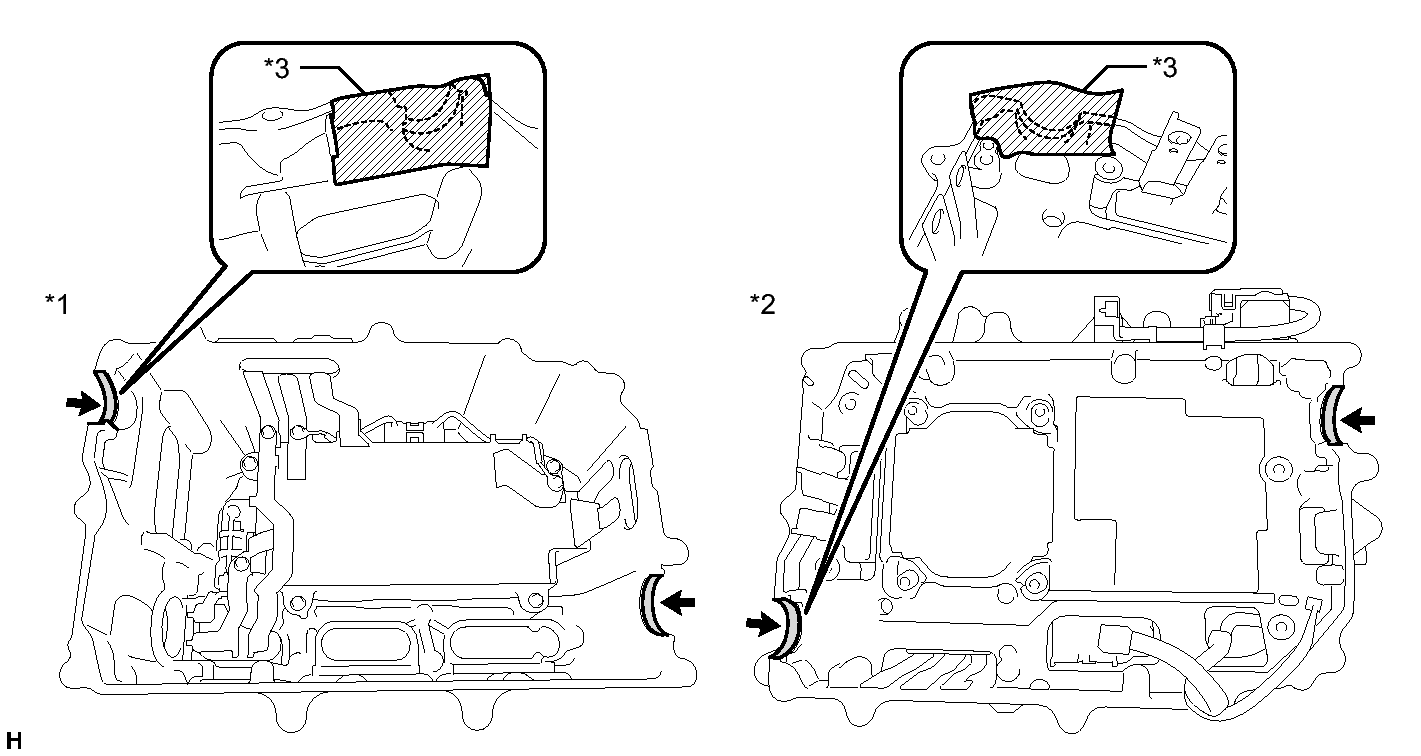 *3

*3

*1

*2

H