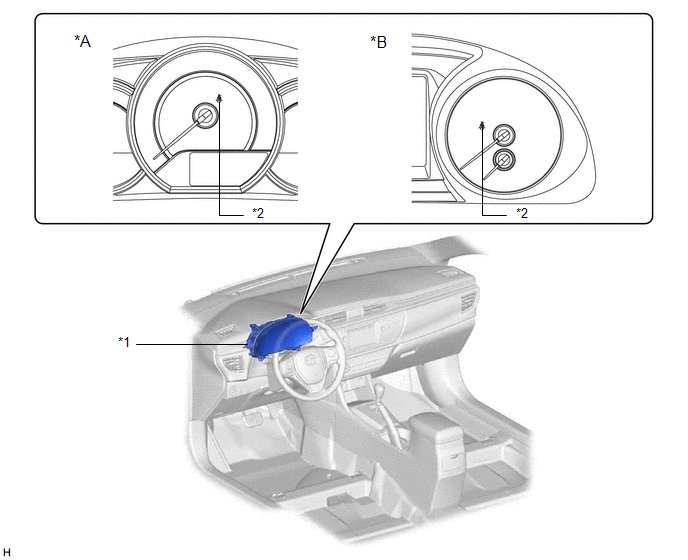 *A

*2

*B

*2

*1

H