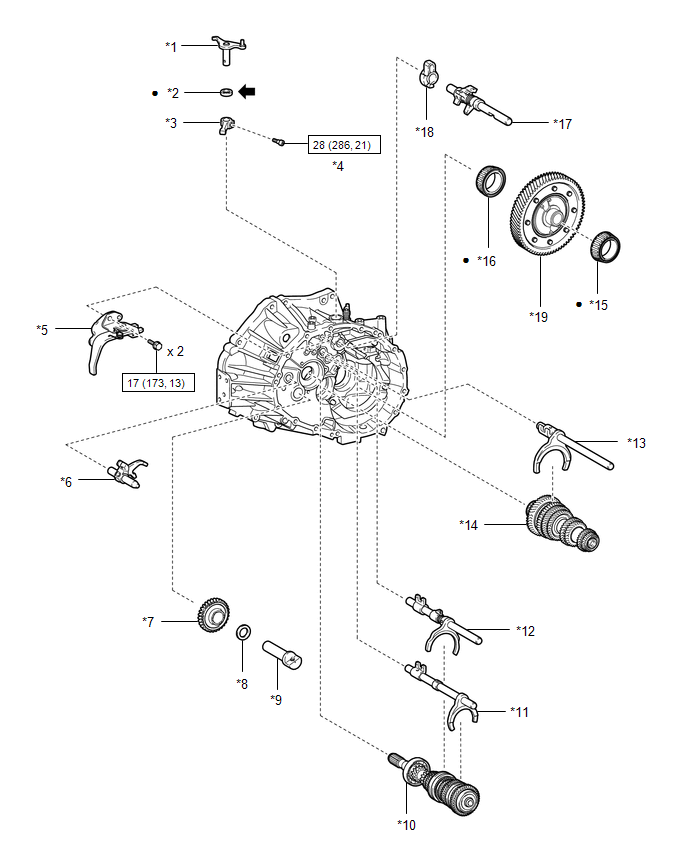 *1

● *2

*3

28 (286, 21)

*4

*18

*17

● *16

*19

● *15

*5

x 2

17 (173, 13)

*13

*6

*14

*7

*8

*9

*12

*11

*10