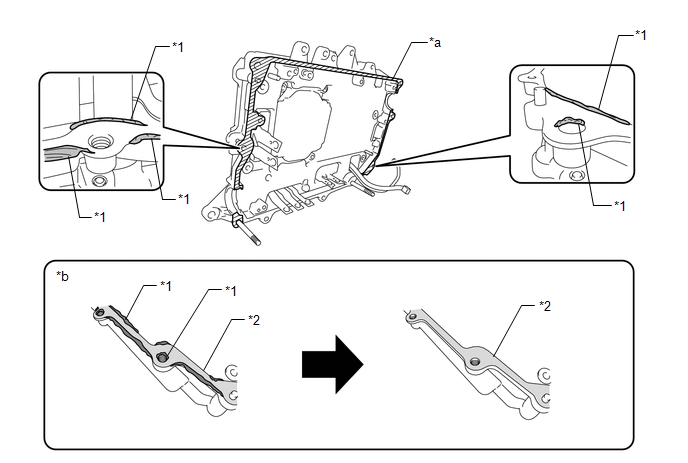 *1
*a
*1
*1
*1
*1
*b
*1
*1
*2
*2