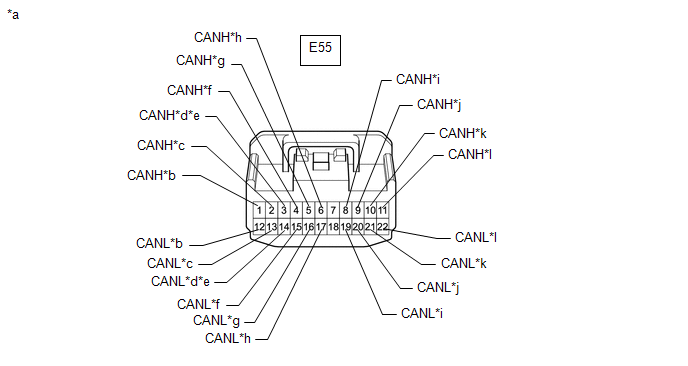 *a

E55

CANH*h
CANH*g
CANH*f
CANH*d*e
CANH*c
CANH*b

CANH*i
CANH*j
CANH*k
CANH*l

1 2 3 4 5 6 7 8 9 10 11
12 13 14 15 16 17 18 19 20 21 22

CANL*b
CANL*c
CANL*d*e
CANL*f
CANL*g
CANL*h

CANL*l
CANL*k
CANL*j
CANL*i