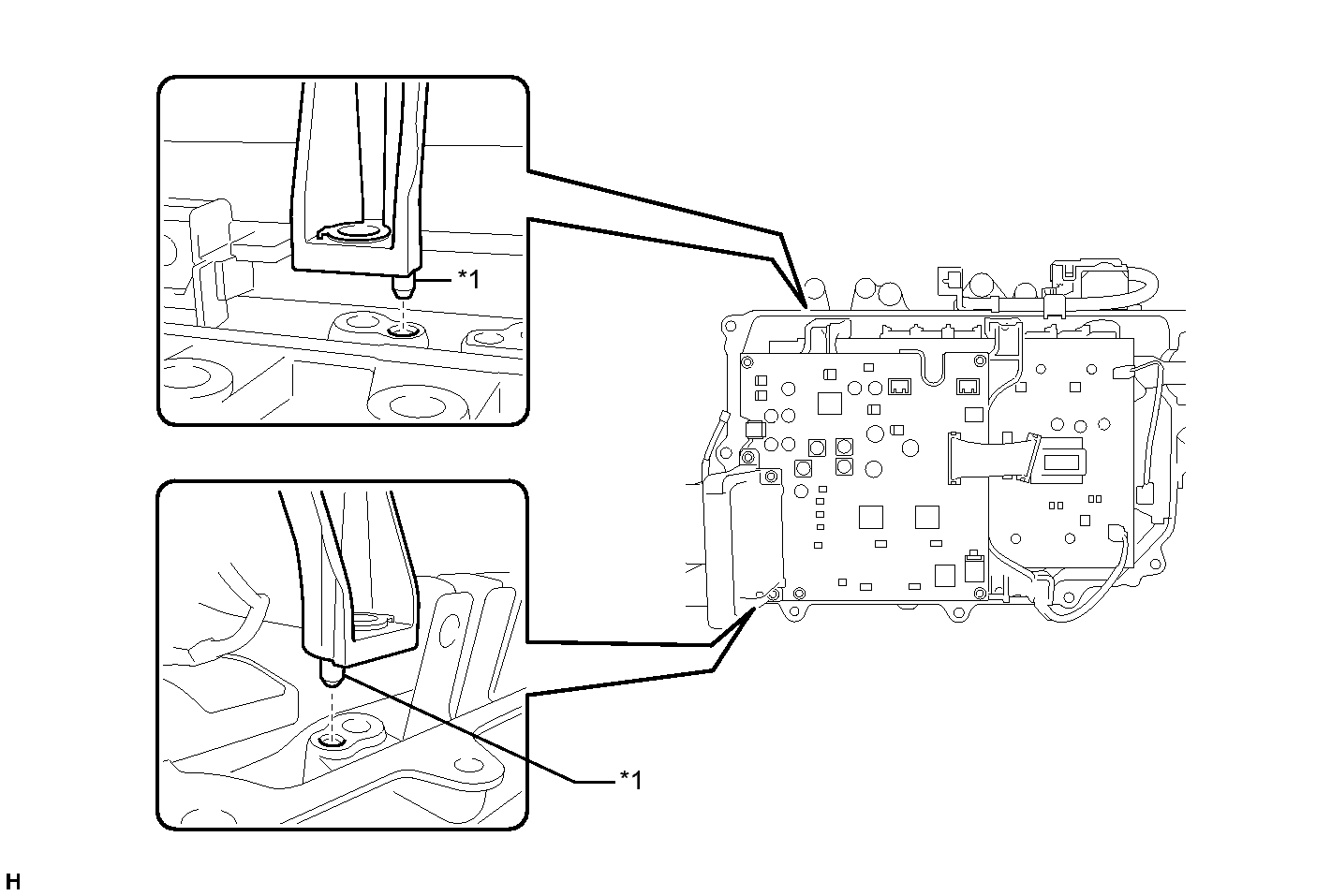 *1

*1

H