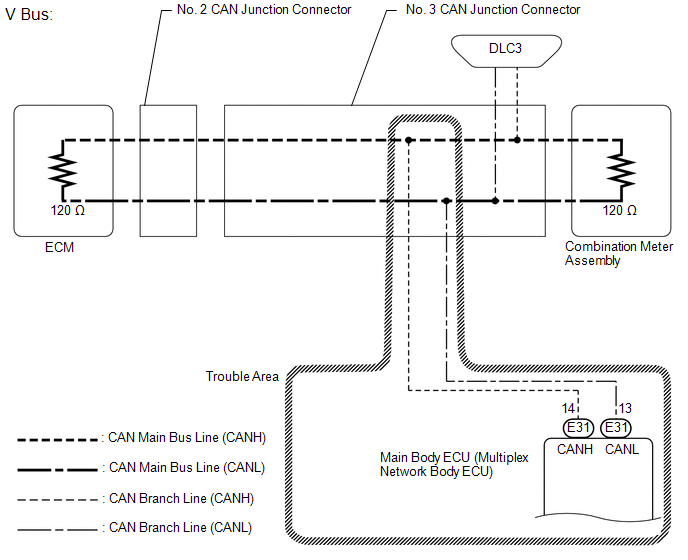 V Bus:

No. 2 CAN Junction Connector

No. 3 CAN Junction Connector

DLC3

120 Ω

120 Ω

ECM

Combination Meter Assembly

Trouble Area

14

13

E31

E31

CANH

CANL

Main Body ECU (Multiplex Network Body ECU)

: CAN Main Bus Line (CANH)

: CAN Main Bus Line (CANL)

: CAN Branch Line (CANH)

: CAN Branch Line (CANL)