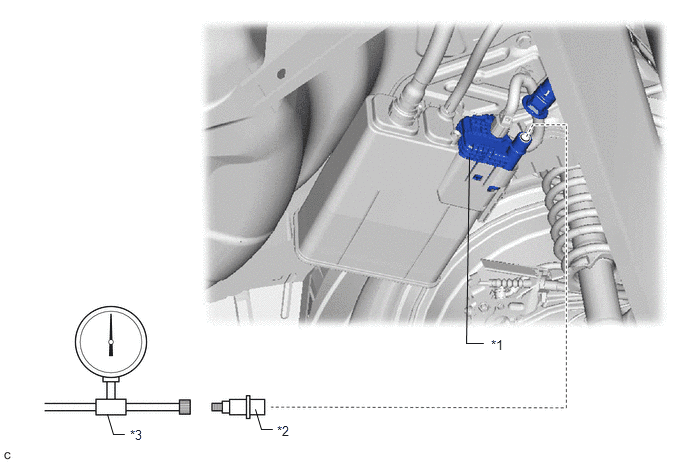 *1

*3

*2

C