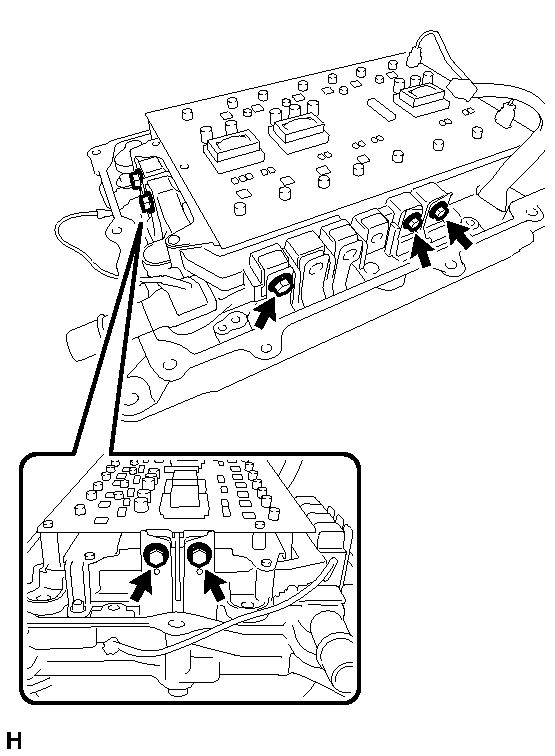 H