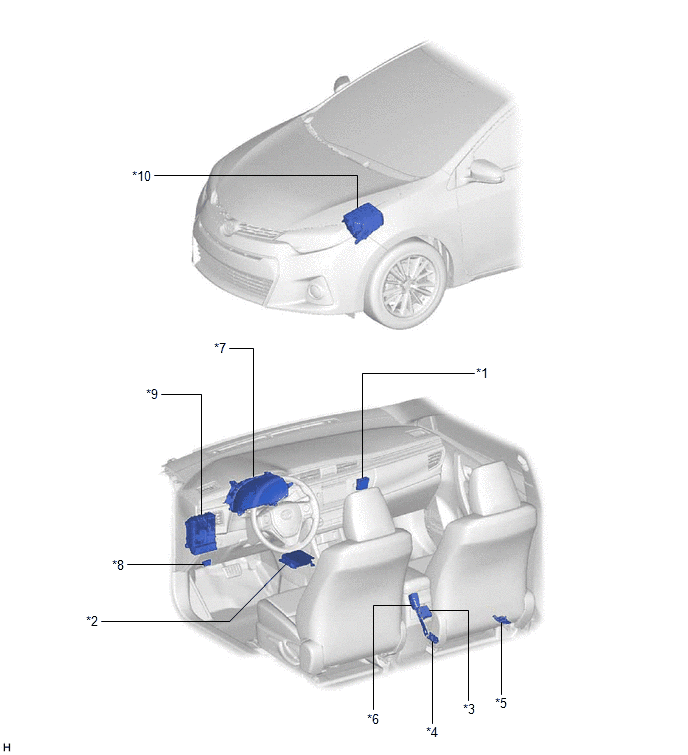 *10

*7

*1

*9

*8

*2

*6

*4

*3

*5

H