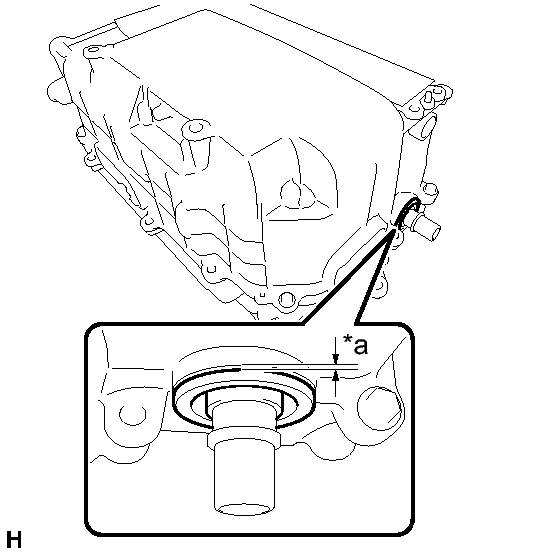 *a

H