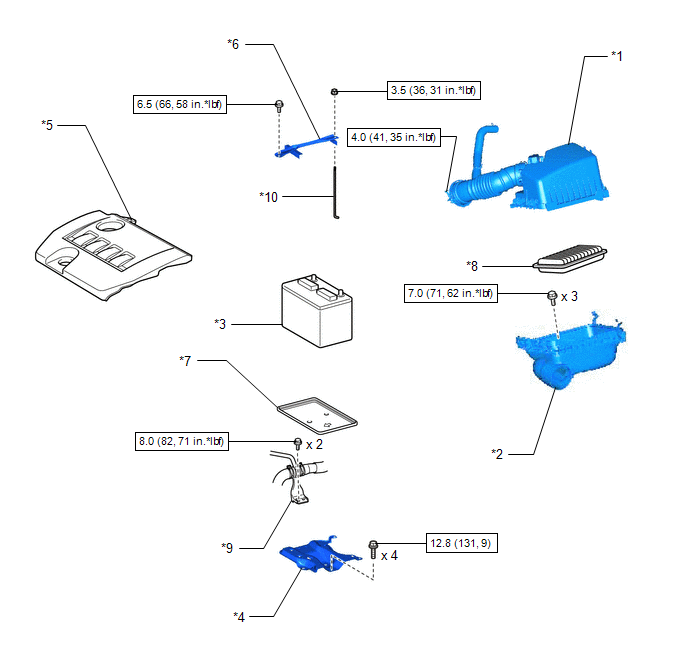 *6

*1

3.5 (36, 31 in.*lbf)

6.5 (66, 58 in.*lbf)

*5

4.0 (41, 35 in.*lbf)

*10

*8

7.0 (71, 62 in.*lbf)

x 3

*3

*7

8.0 (82, 71 in.*lbf)

x 2

*2

*9

12.8 (131, 9)

x 4

*4