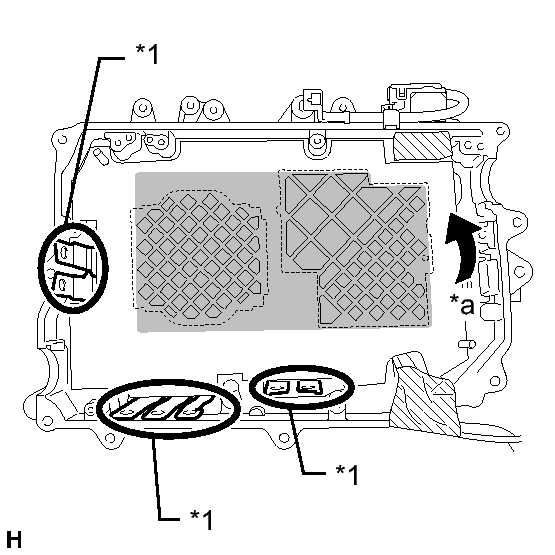 *1

*a

*1

*1

H