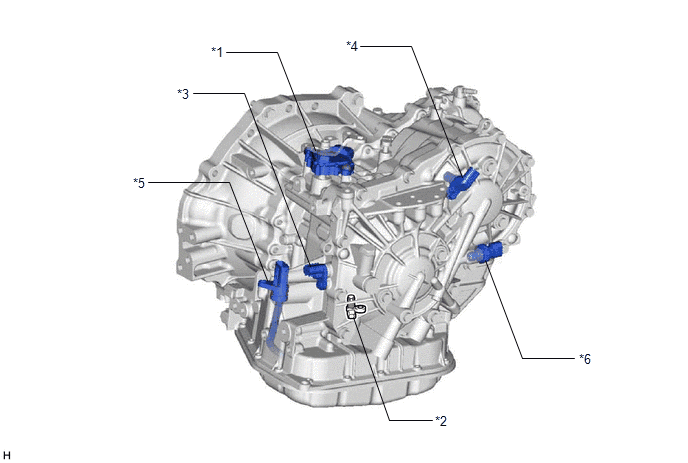 *1
*4
*3
*5
*6
*2
H