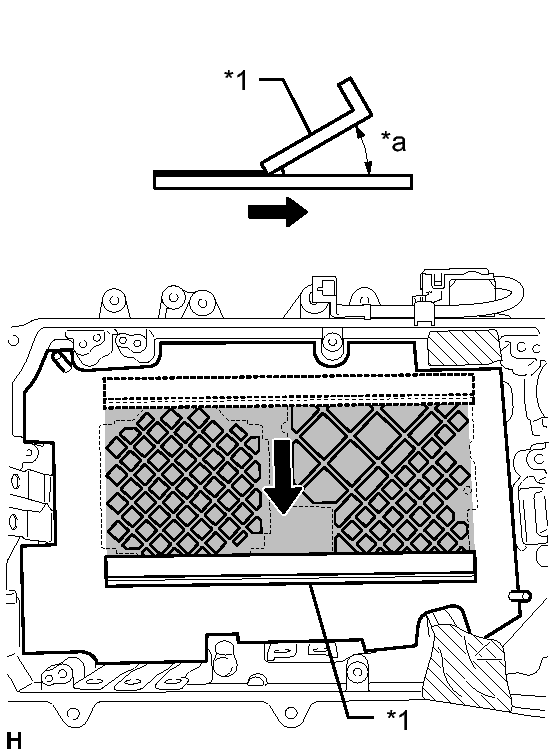 *1

*a

*1

H