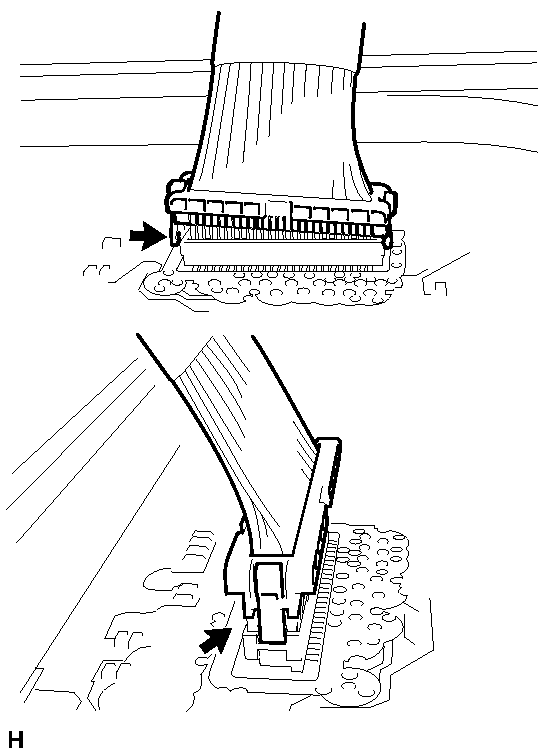 H