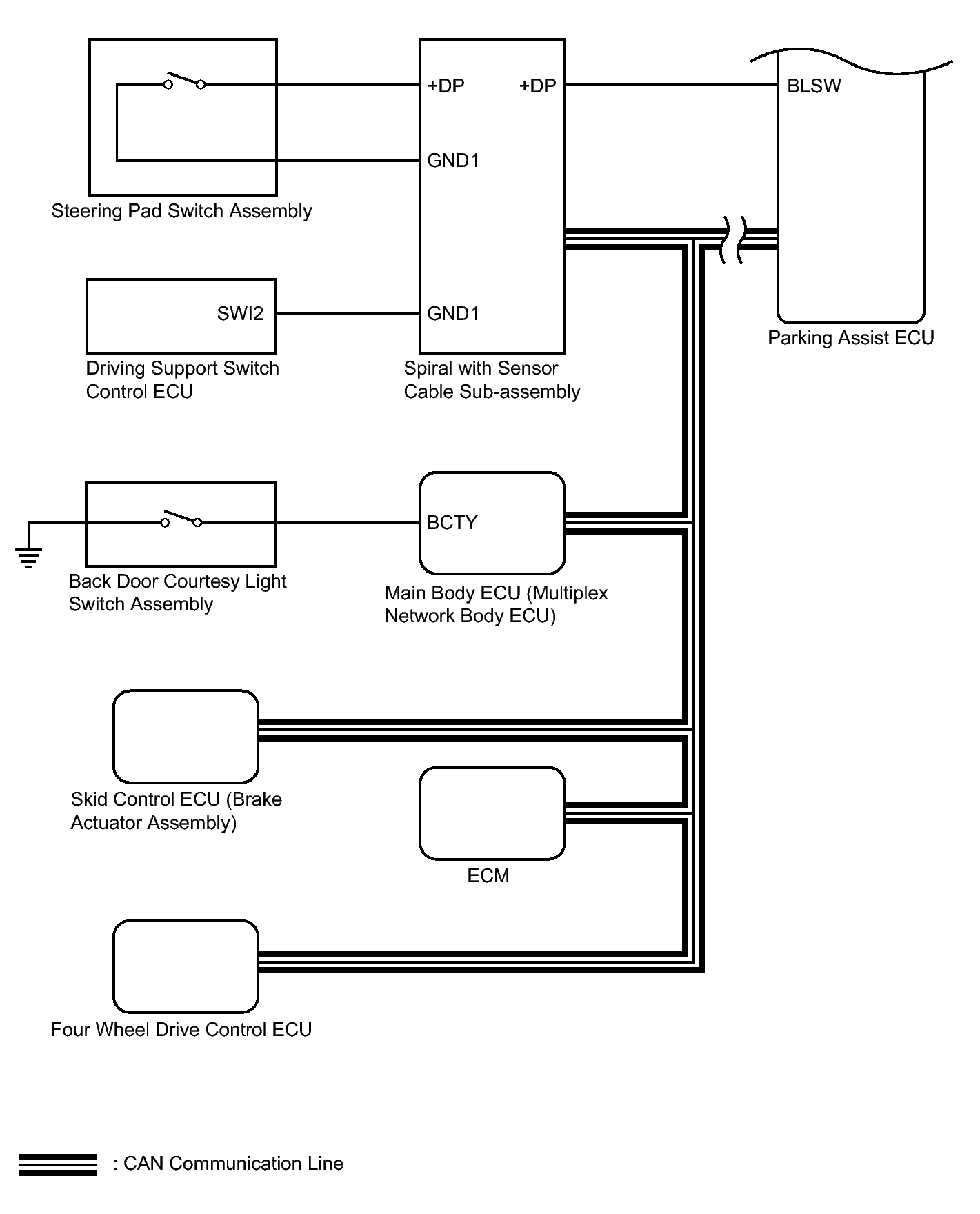 +DP

+DP

BLSW

GND1

Steering Pad Switch Assembly

SWI2

GND1

Parking Assist ECU

Driving Support Switch Control ECU

Spiral with Sensor Cable Sub-assembly

BCTY

Back Door Courtesy Light Switch Assembly

Main Body ECU (Multiplex Network Body ECU)

Skid Control ECU (Brake Actuator Assembly)

ECM

Four Wheel Drive Control ECU

: CAN Communication Line