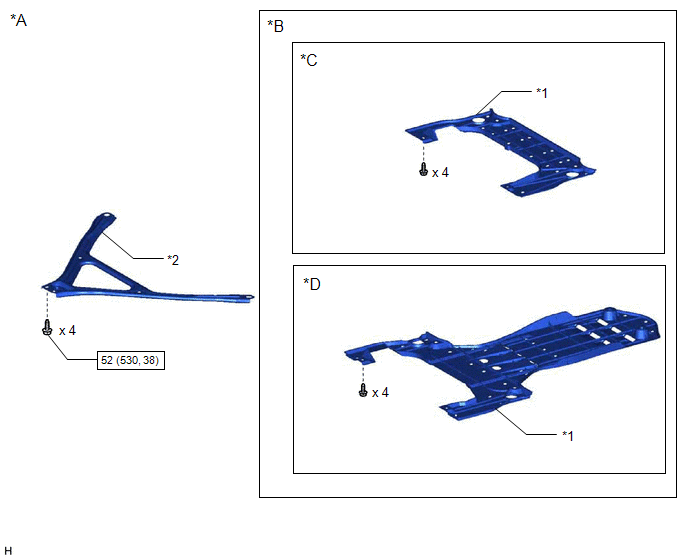 *A

*2

x 4

52 (530, 38)

*B

*C

*1

x 4

*D

x 4

*1

H