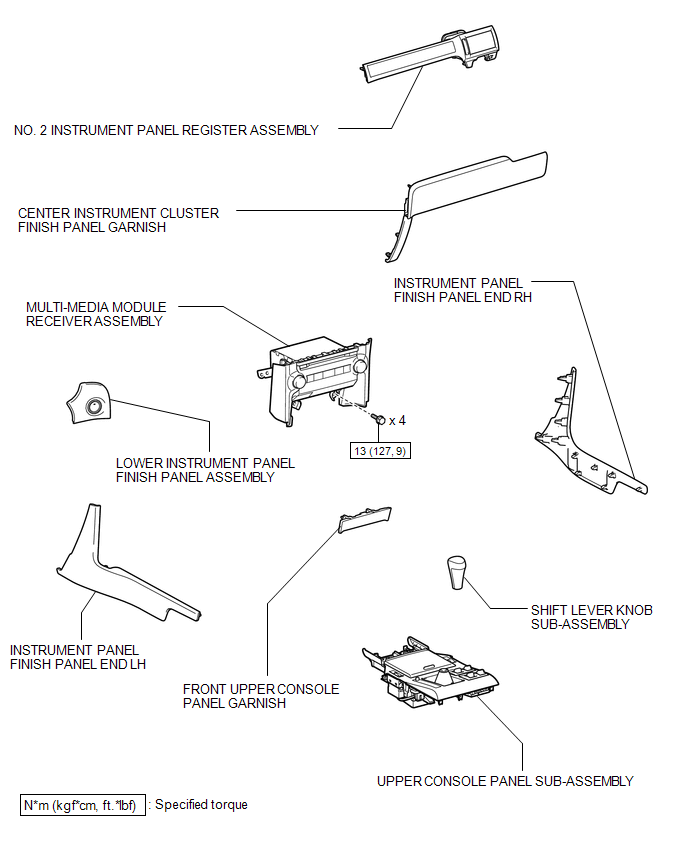 NO. 2 INSTRUMENT PANEL REGISTER ASSEMBLY

CENTER INSTRUMENT CLUSTER FINISH PANEL GARNISH

INSTRUMENT PANEL FINISH PANEL END RH

MULTI-MEDIA MODULE RECEIVER ASSEMBLY

x 4

13 (127, 9)

LOWER INSTRUMENT PANEL FINISH PANEL ASSEMBLY

SHIFT LEVER KNOB SUB-ASSEMBLY

INSTRUMENT PANEL FINISH PANEL END LH

FRONT UPPER CONSOLE PANEL GARNISH

UPPER CONSOLE PANEL SUB-ASSEMBLY

N*m (kgf*cm, ft.*lbf) : Specified torque