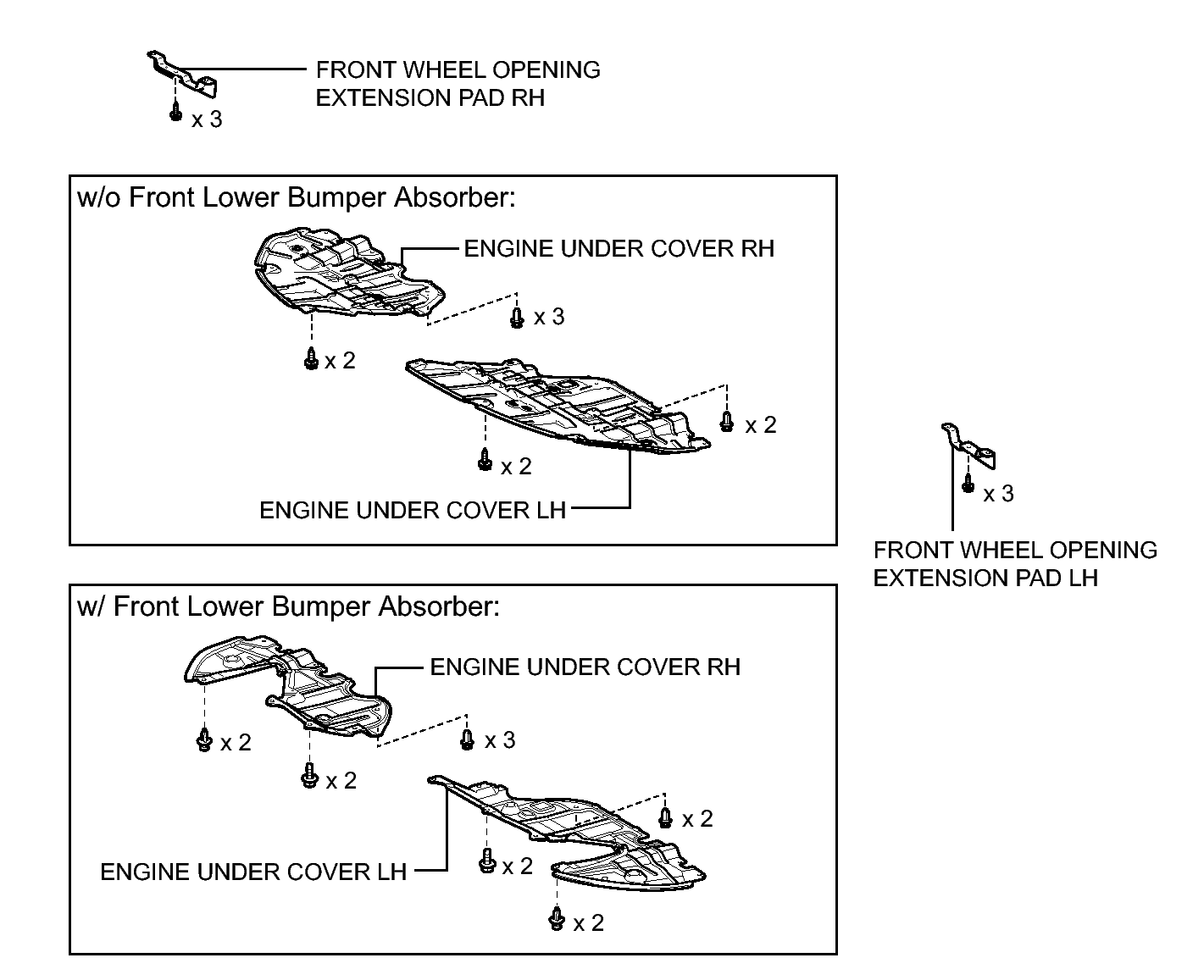 FRONT WHEEL OPENING EXTENSION PAD RH

x 3

w/o Front Lower Bumper Absorber:

ENGINE UNDER COVER RH

x 3

x 2

x 2

x 2

ENGINE UNDER COVER LH

x 3

FRONT WHEEL OPENING EXTENSION PAD LH

w/ Front Lower Bumper Absorber:

ENGINE UNDER COVER RH

x 2

x 3

x 2

x 2

ENGINE UNDER COVER LH

x 2

x 2