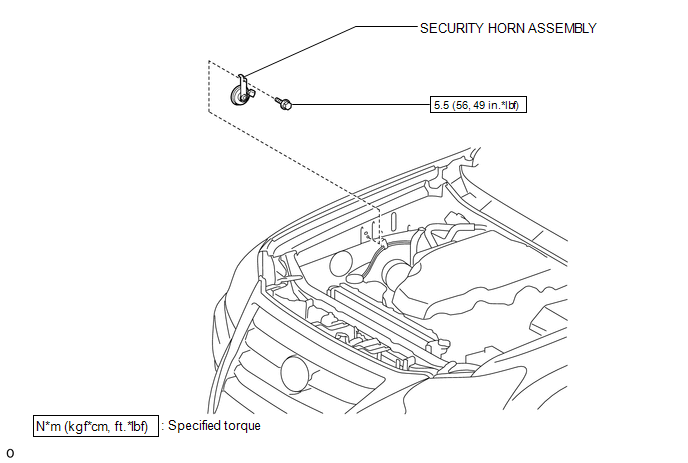 SECURITY HORN ASSEMBLY

5.5 (56, 49 in.*lbf)

N*m (kgf*cm, ft.*lbf) : Specified torque

o