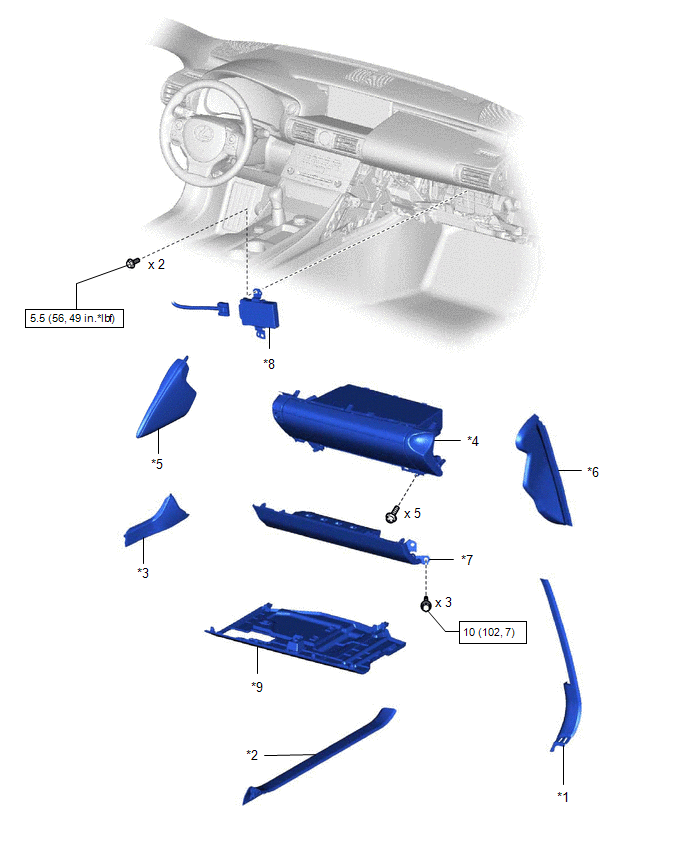 x 2

5.5 (56, 49 in.*lbf)

*8

*5

*4

*6

x 5

*3

*7

x 3

10 (102, 7)

*9

*2

*1