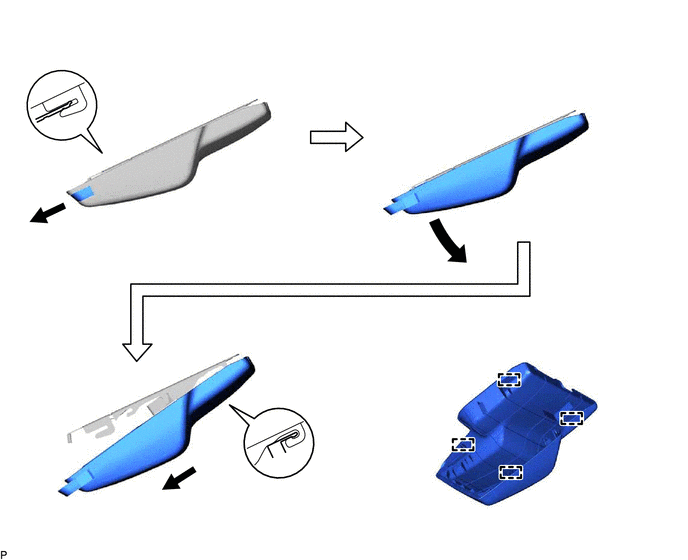 P