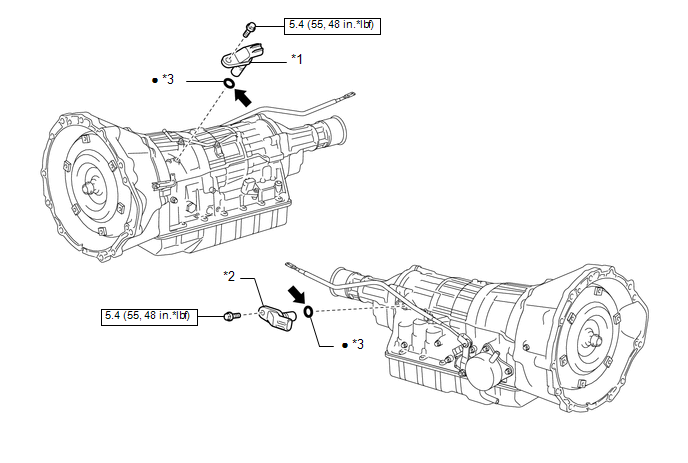 5.4 (55, 48 in.*lbf)

*1

● *3

*2

5.4 (55, 48 in.*lbf)

● *3