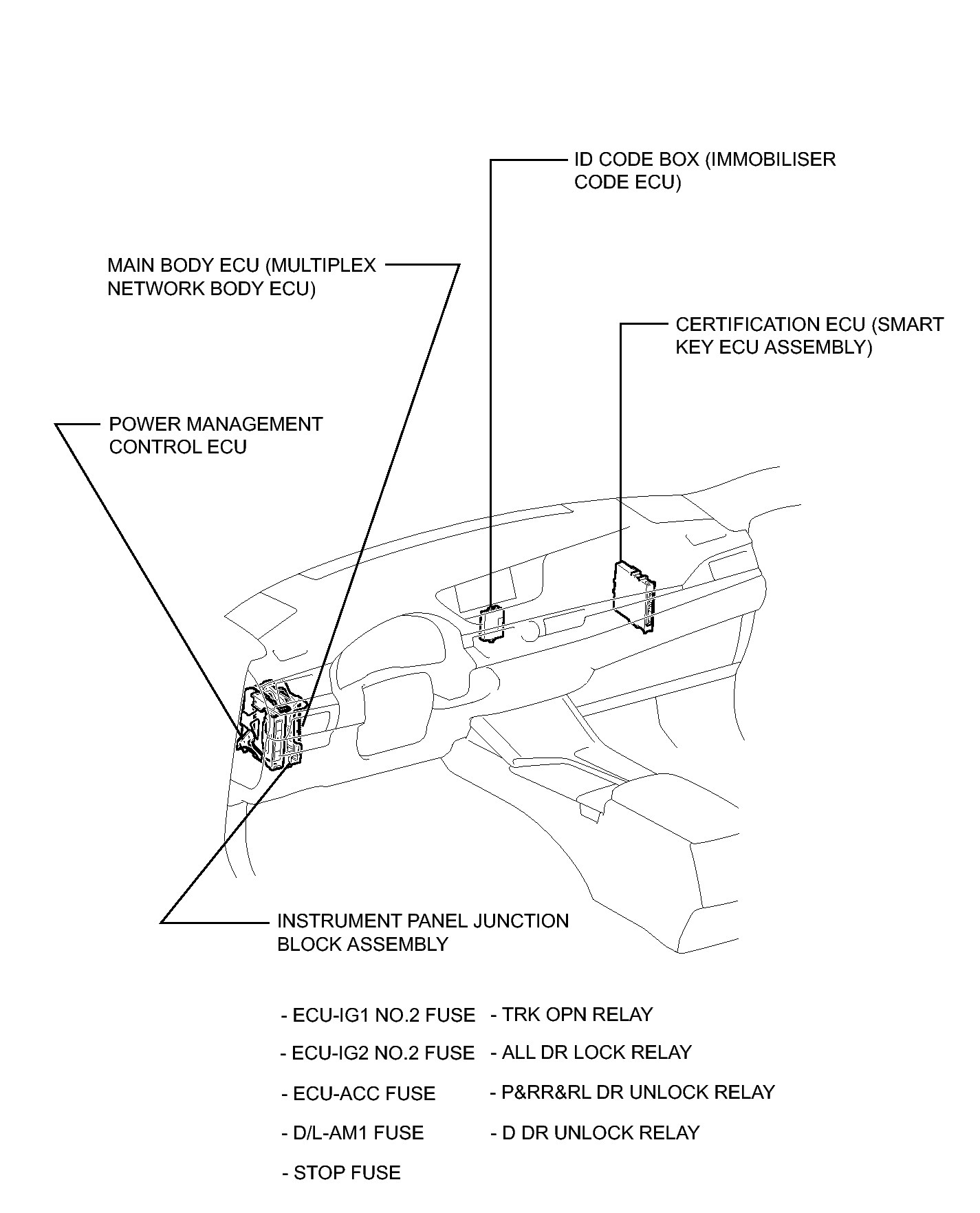 ID CODE BOX (IMMOBILISER CODE ECU)

MAIN BODY ECU (MULTIPLEX NETWORK BODY ECU)

CERTIFICATION ECU (SMART KEY ECU ASSEMBLY)

POWER MANAGEMENT CONTROL ECU

INSTRUMENT PANEL JUNCTION BLOCK ASSEMBLY

- ECU-IG1 NO.2 FUSE
- ECU-IG2 NO.2 FUSE
- ECU-ACC FUSE
- D/L-AM1 FUSE
- STOP FUSE

- TRK OPN RELAY
- ALL DR LOCK RELAY
- P&RR&RL DR UNLOCK RELAY
- D DR UNLOCK RELAY