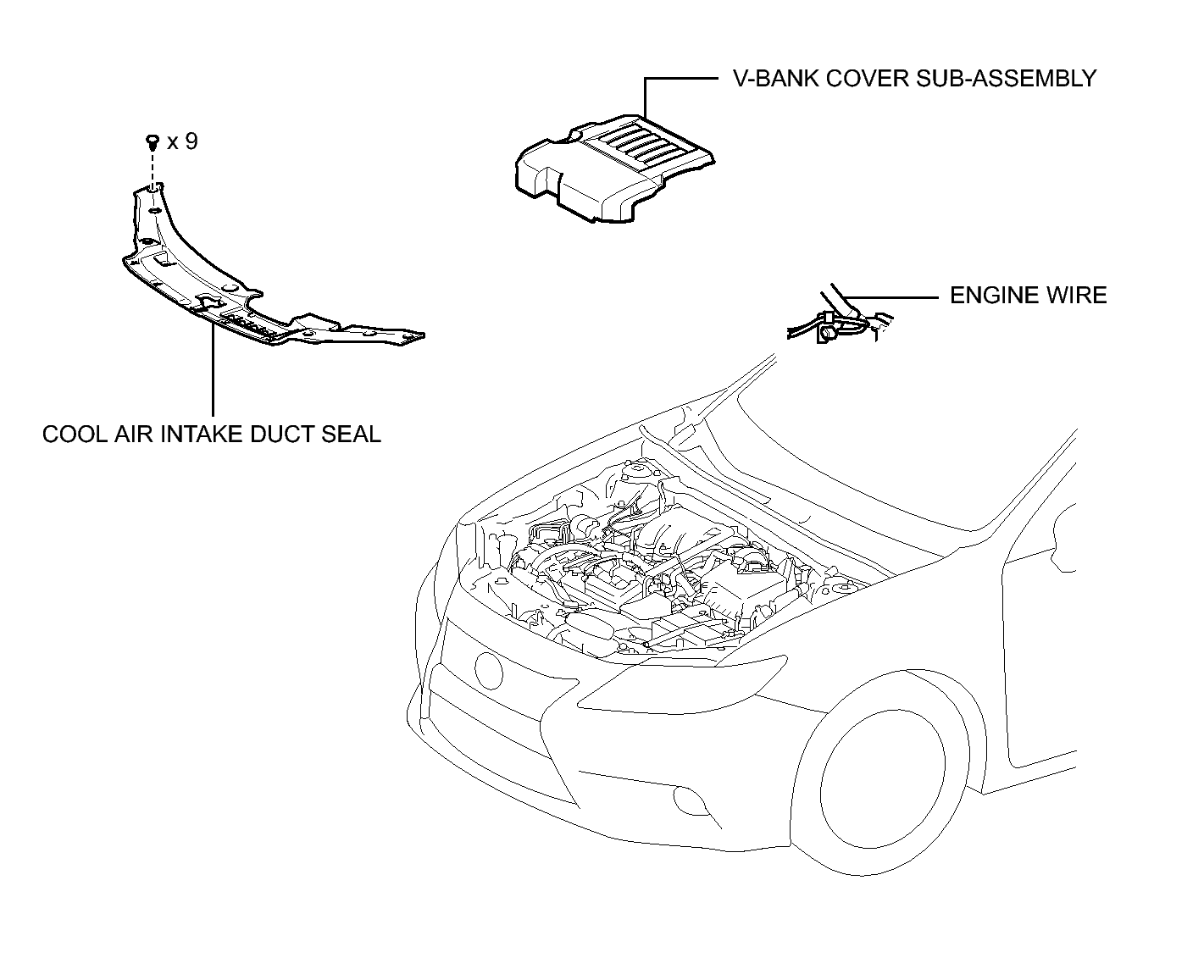 V-BANK COVER SUB-ASSEMBLY

x 9

ENGINE WIRE

COOL AIR INTAKE DUCT SEAL