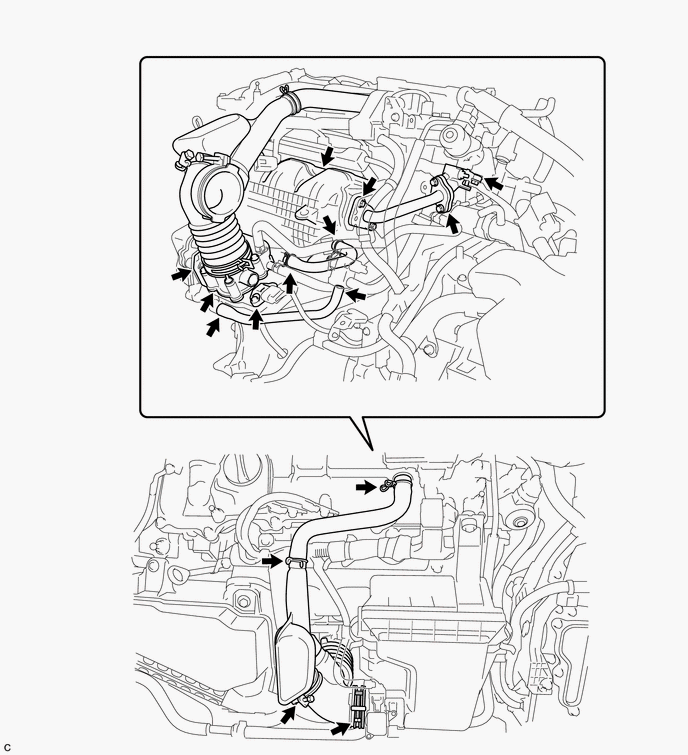 C