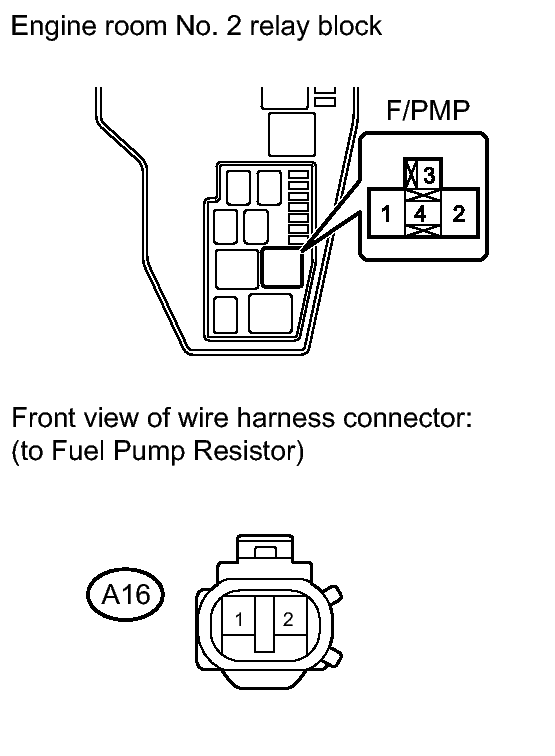 Engine room No. 2 relay block

F/PMP

3

1 4 2

Front view of wire harness connector:
(to Fuel Pump Resistor)

A16

1 2