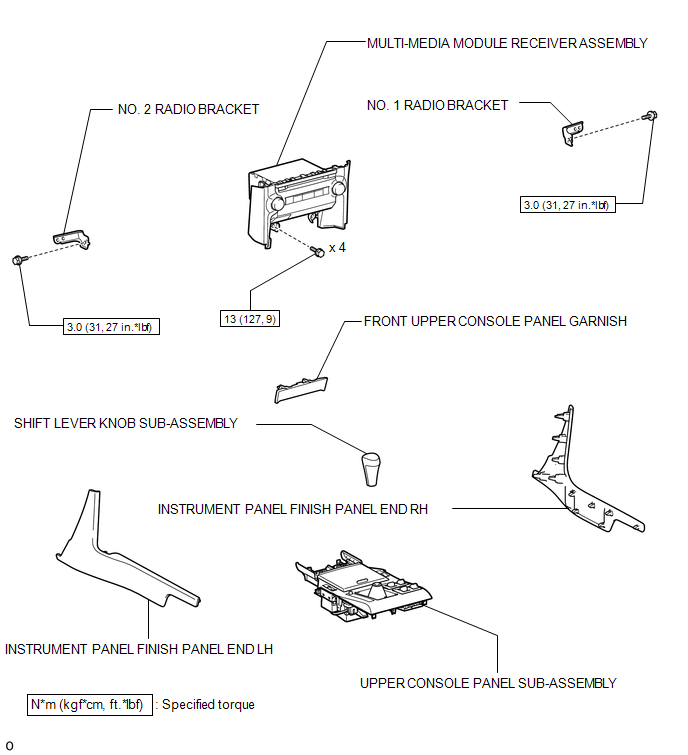 MULTI-MEDIA MODULE RECEIVER ASSEMBLY

NO. 2 RADIO BRACKET

NO. 1 RADIO BRACKET

3.0 (31, 27 in.*lbf)

x 4

3.0 (31, 27 in.*lbf)

13 (127, 9)

FRONT UPPER CONSOLE PANEL GARNISH

SHIFT LEVER KNOB SUB-ASSEMBLY

INSTRUMENT PANEL FINISH PANEL END RH

INSTRUMENT PANEL FINISH PANEL END LH

UPPER CONSOLE PANEL SUB-ASSEMBLY

N*m (kgf*cm, ft.*lbf) : Specified torque

o