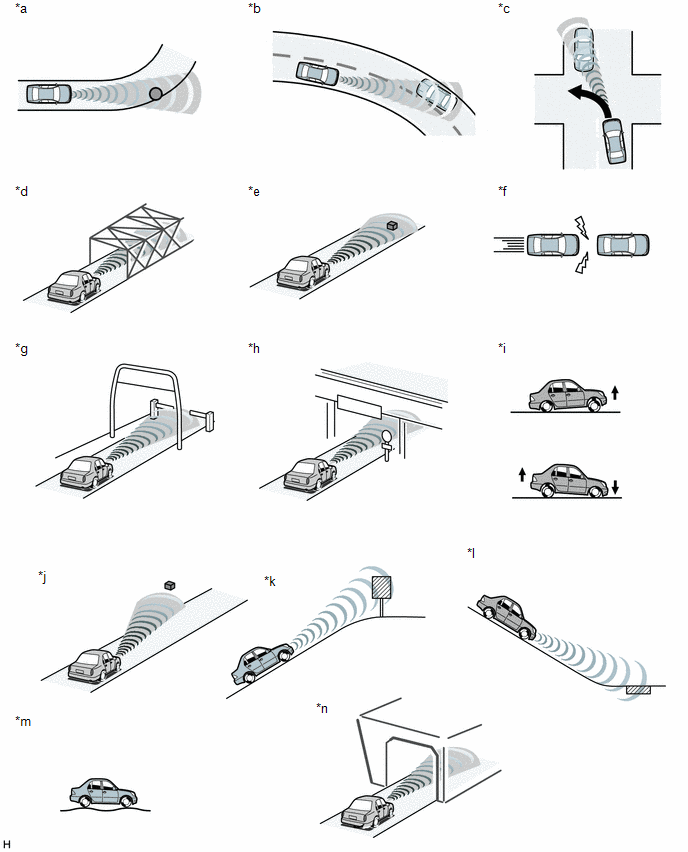 *a

*b

*c

*d

*e

*f

*g

*h

*i

*j

*k

*l

*m

*n

H