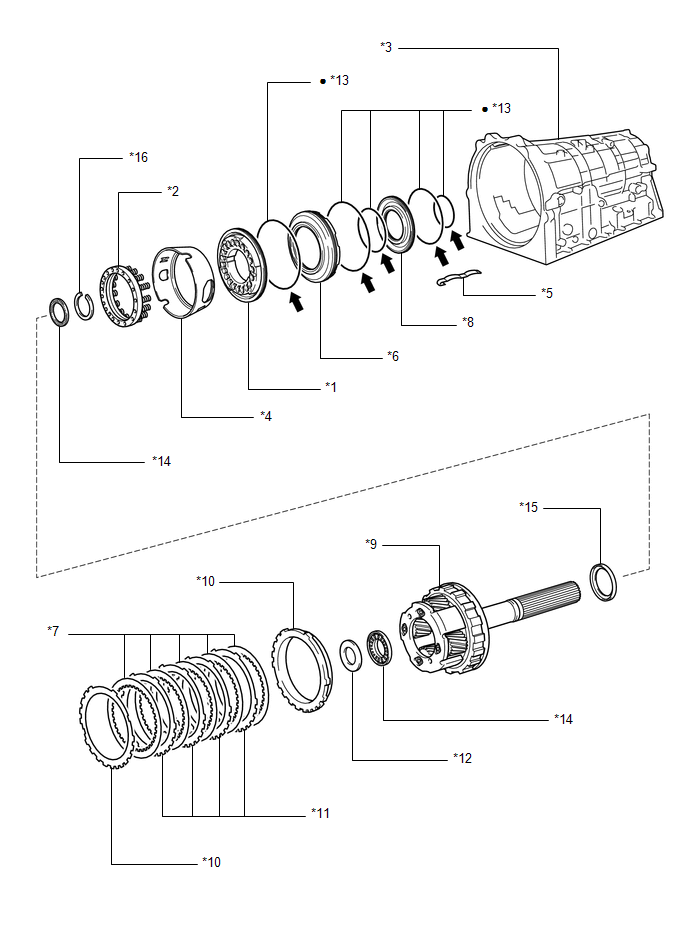 *3

● *13

● *13

*16

*2

*5

*8

*6

*1

*4

*14

*15

*9

*10

*7

*14

*12

*11

*10