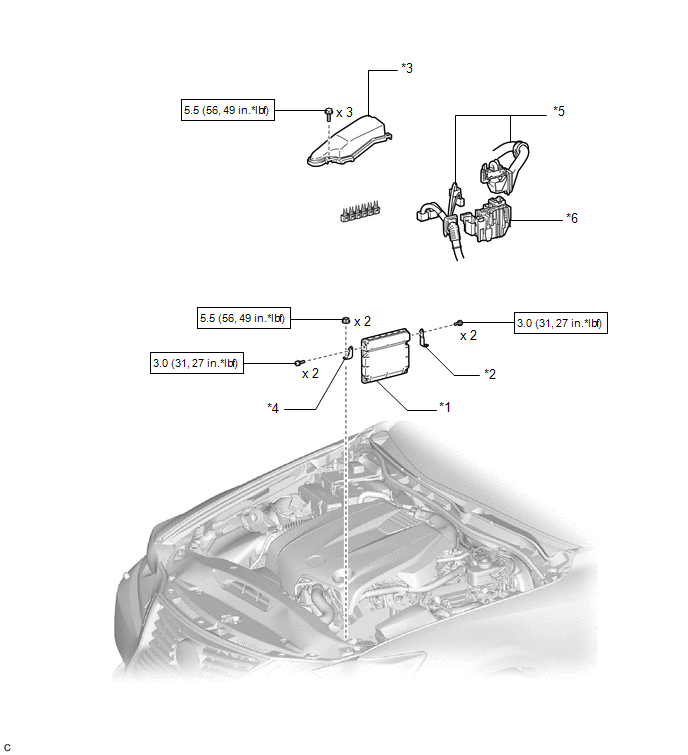 *3

5.5 (56, 49 in.*lbf)

x 3

*5

*6

5.5 (56, 49 in.*lbf)

x 2

3.0 (31, 27 in.*lbf)

x 2

3.0 (31, 27 in.*lbf)

x 2

*2

*4

*1

C