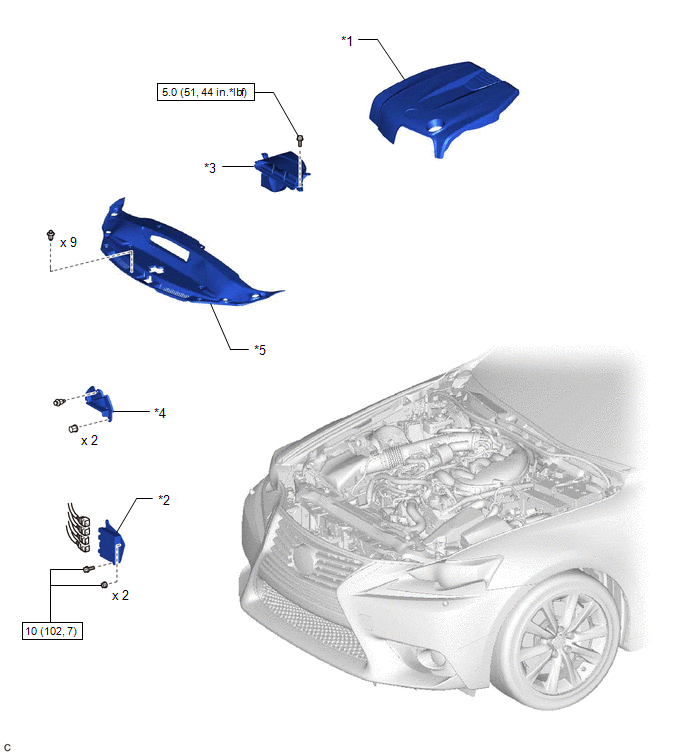 *1

5.0 (51, 44 in.*lbf)

*3

x 9

*5

*4

x 2

*2

x 2

10 (102, 7)

C