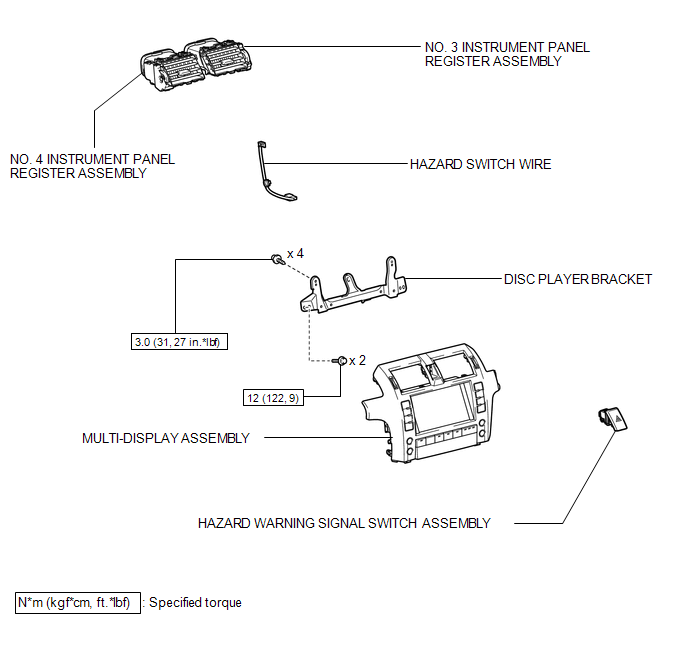 NO. 3 INSTRUMENT PANEL REGISTER ASSEMBLY

NO. 4 INSTRUMENT PANEL REGISTER ASSEMBLY

HAZARD SWITCH WIRE

x 4

DISC PLAYER BRACKET

3.0 (31, 27 in.*lbf)

x 2

12 (122, 9)

MULTI-DISPLAY ASSEMBLY

HAZARD WARNING SIGNAL SWITCH ASSEMBLY

N*m (kgf*cm, ft.*lbf) : Specified torque