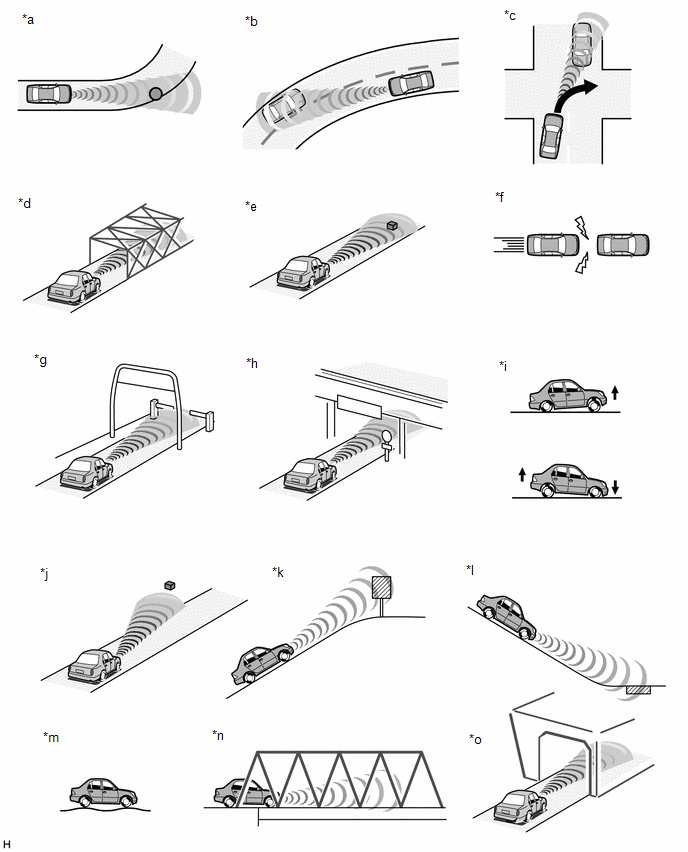 *a

*b

*c

*d

*e

*f

*g

*h

*i

*j

*k

*l

*m

*n

*o

H