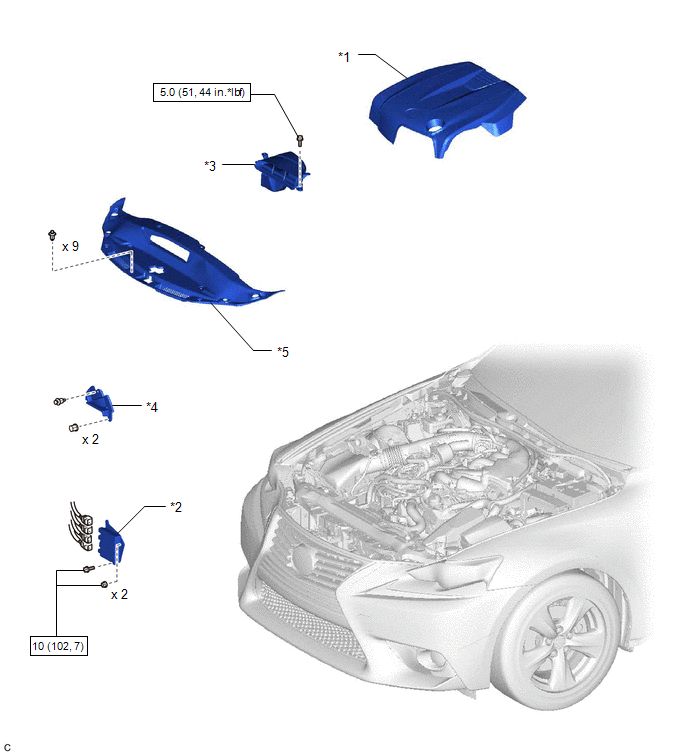 *1

5.0 (51, 44 in.*lbf)

*3

x 9

*5

*4

x 2

*2

x 2

10 (102, 7)

C