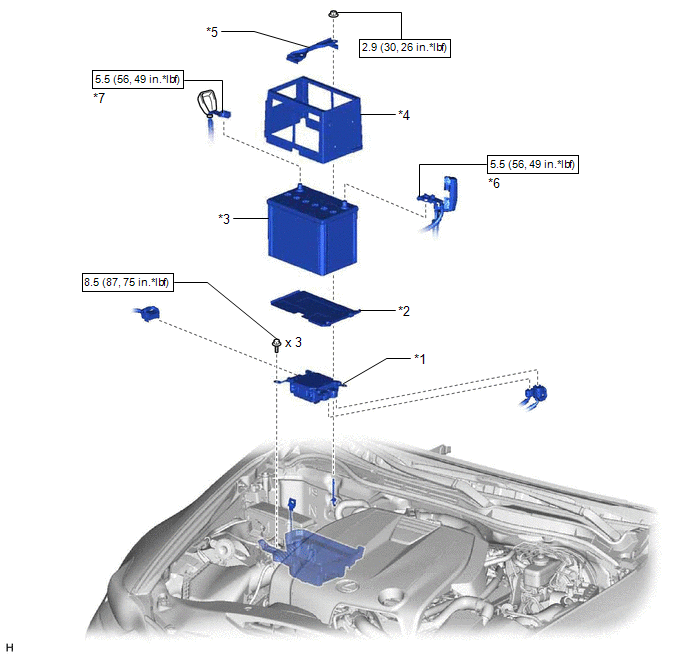 *5

2.9 (30, 26 in.*lbf)

5.5 (56, 49 in.*lbf)

*7

*4

5.5 (56, 49 in.*lbf)

*6

*3

8.5 (87, 75 in.*lbf)

*2

x 3

*1

H