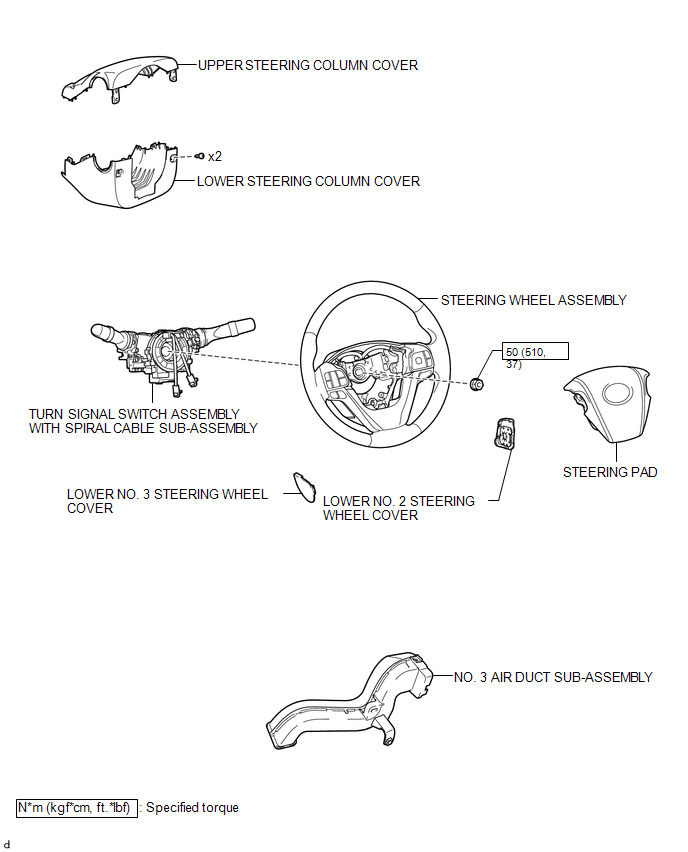 UPPER STEERING COLUMN COVER

x2

LOWER STEERING COLUMN COVER

STEERING WHEEL ASSEMBLY

50 (510, 37)

TURN SIGNAL SWITCH ASSEMBLY WITH SPIRAL CABLE SUB-ASSEMBLY

STEERING PAD

LOWER NO. 3 STEERING WHEEL COVER

LOWER NO. 2 STEERING WHEEL COVER

NO. 3 AIR DUCT SUB-ASSEMBLY

N*m (kgf*cm, ft.*lbf) : Specified torque

d