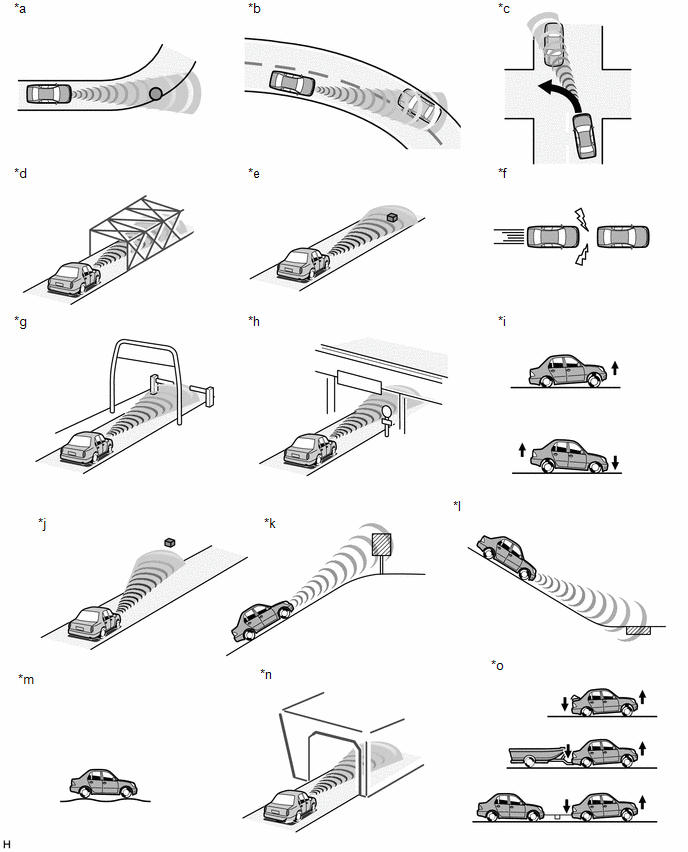 *a

*b

*c

*d

*e

*f

*g

*h

*i

*j

*k

*l

*m

*n

*o

H