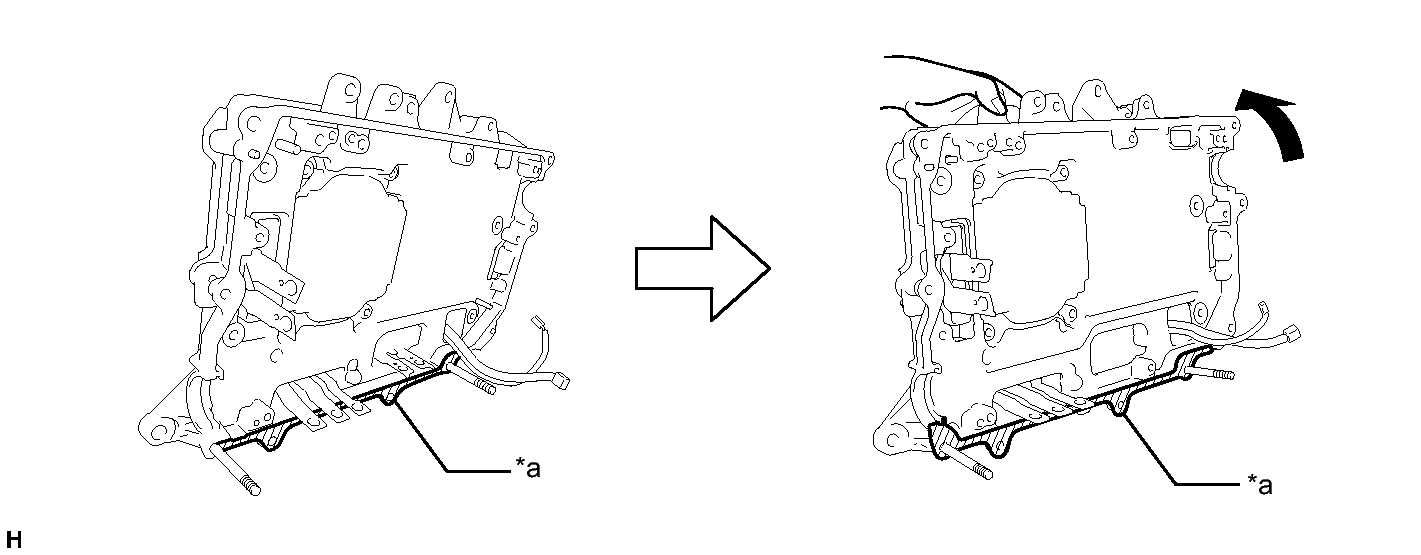 *a

*a

H