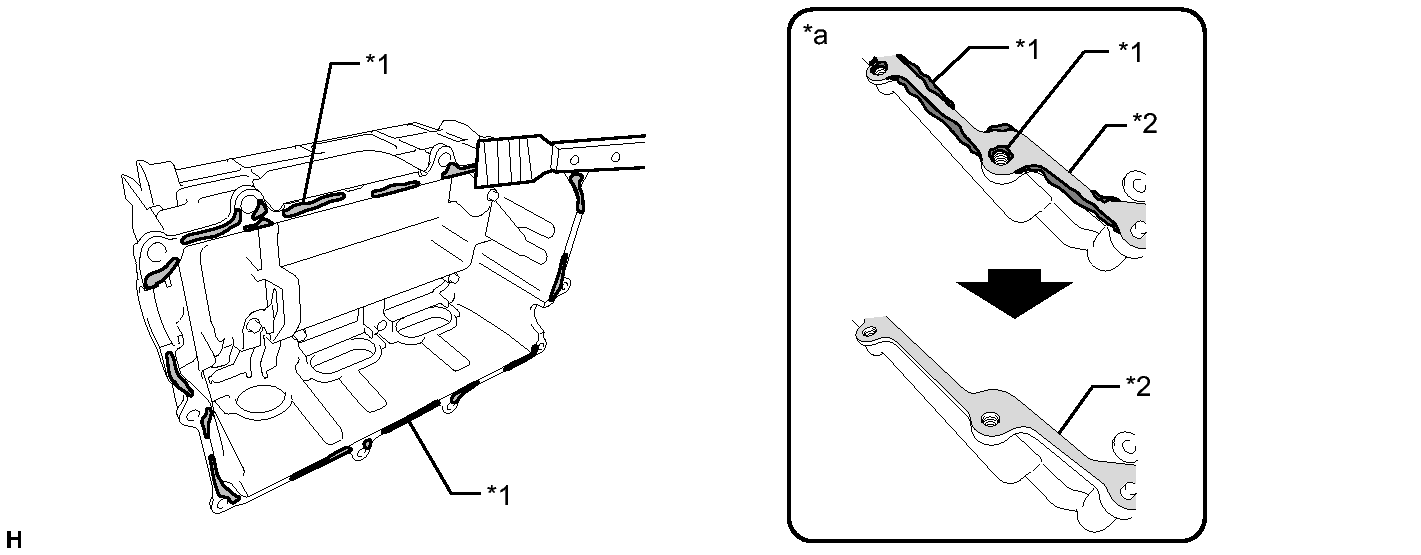 *1

*1

H

*a

*1

*1

*2

*2