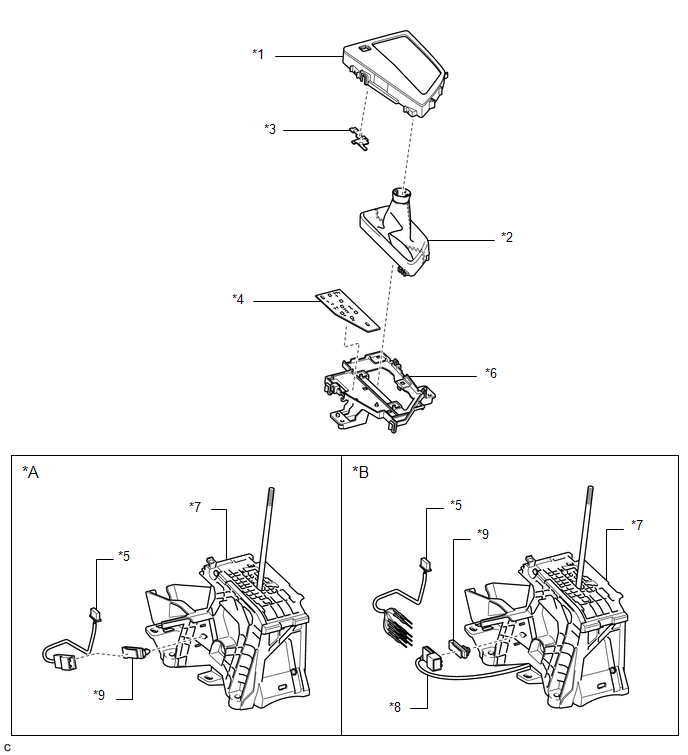 *1

*3

*2

*4

*6

*A

*7

*5

*9

*B

*5

*9

*7

*8

C