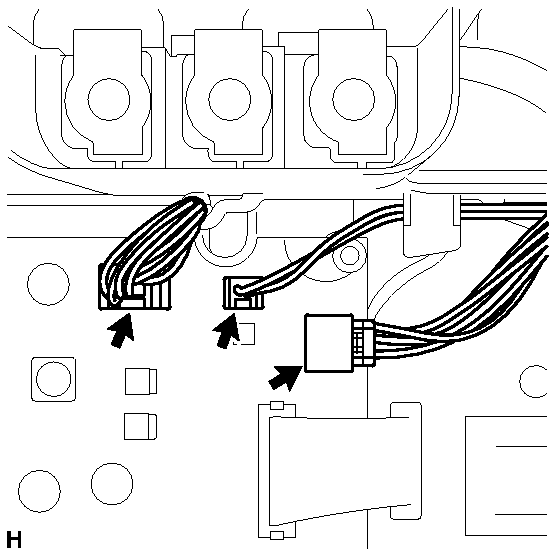 H