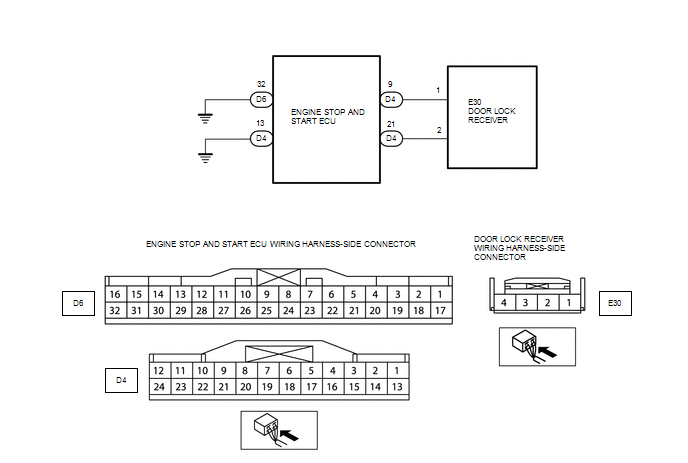 32
D6
13
D4
ENGINE STOP AND START ECU
9
D4
21
D4
1
2
E30
DOOR LOCK RECEIVER

ENGINE STOP AND START ECU WIRING HARNESS-SIDE CONNECTOR

D6

| 16 | 15 | 14 | 13 | 12 | 11 | 10 | 9 | 8 | 7 | 6 | 5 | 4 | 3 | 2 | 1 |
|---|---|---|---|---|---|---|---|---|---|---|---|---|---|---|---|
| 32 | 31 | 30 | 29 | 28 | 27 | 26 | 25 | 24 | 23 | 22 | 21 | 20 | 19 | 18 | 17 |

D4

| 12 | 11 | 10 | 9 | 8 | 7 | 6 | 5 | 4 | 3 | 2 | 1 |
|---|---|---|---|---|---|---|---|---|---|---|---|
| 24 | 23 | 22 | 21 | 20 | 19 | 18 | 17 | 16 | 15 | 14 | 13 |

DOOR LOCK RECEIVER WIRING HARNESS-SIDE CONNECTOR

| 4 | 3 | 2 | 1 |
|---|---|---|---|

E30